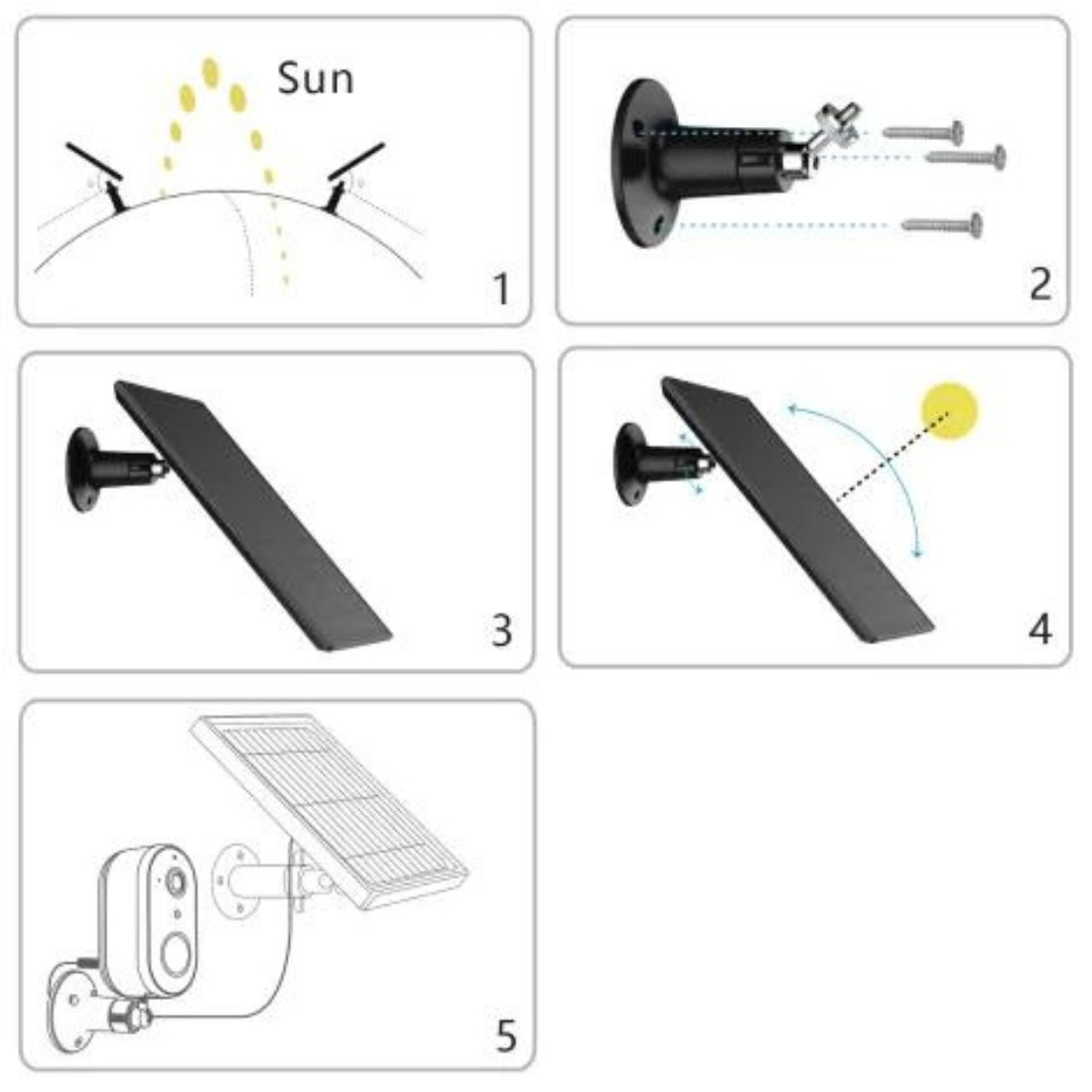 Sun

1

2

3

4

5