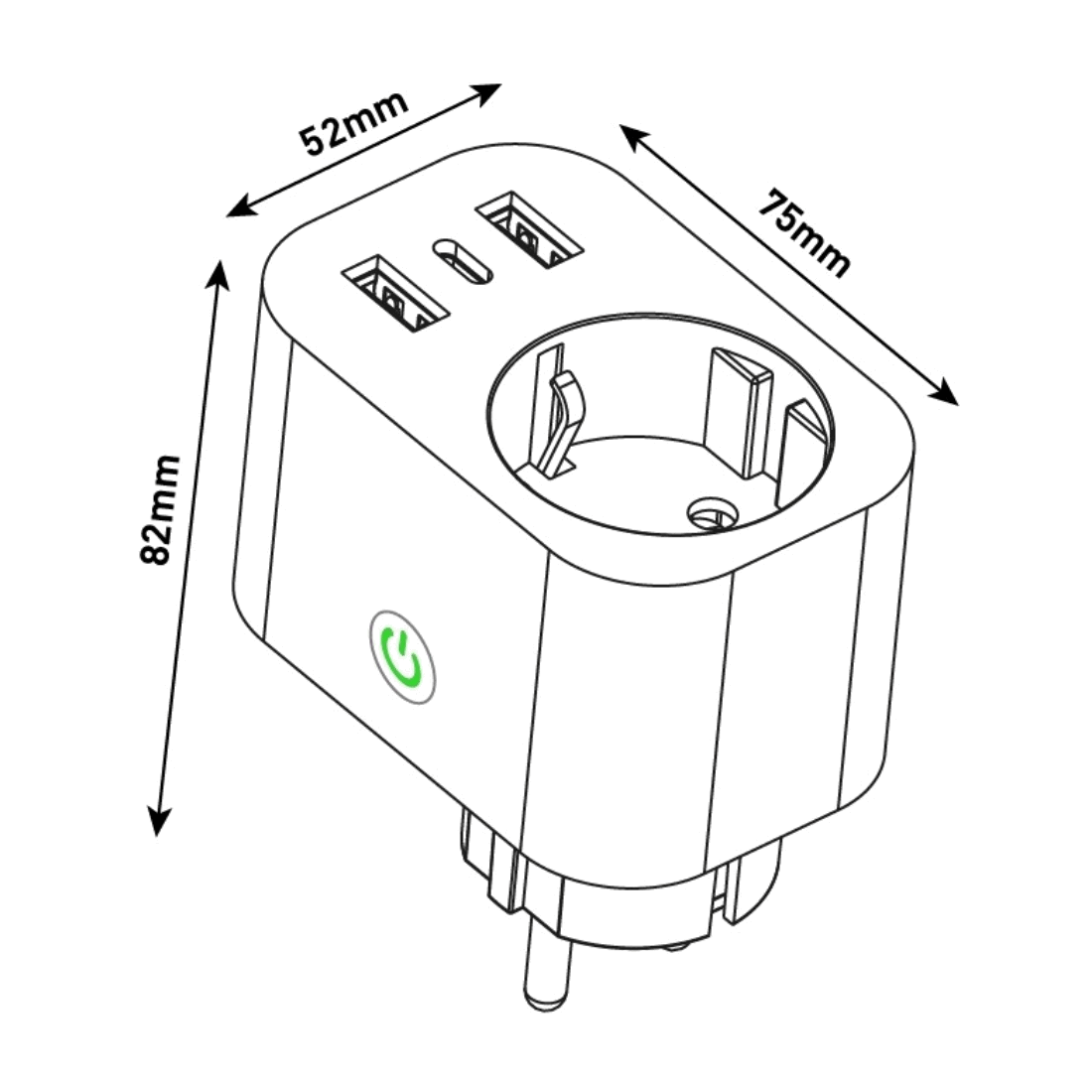 52mm
75mm
82mm