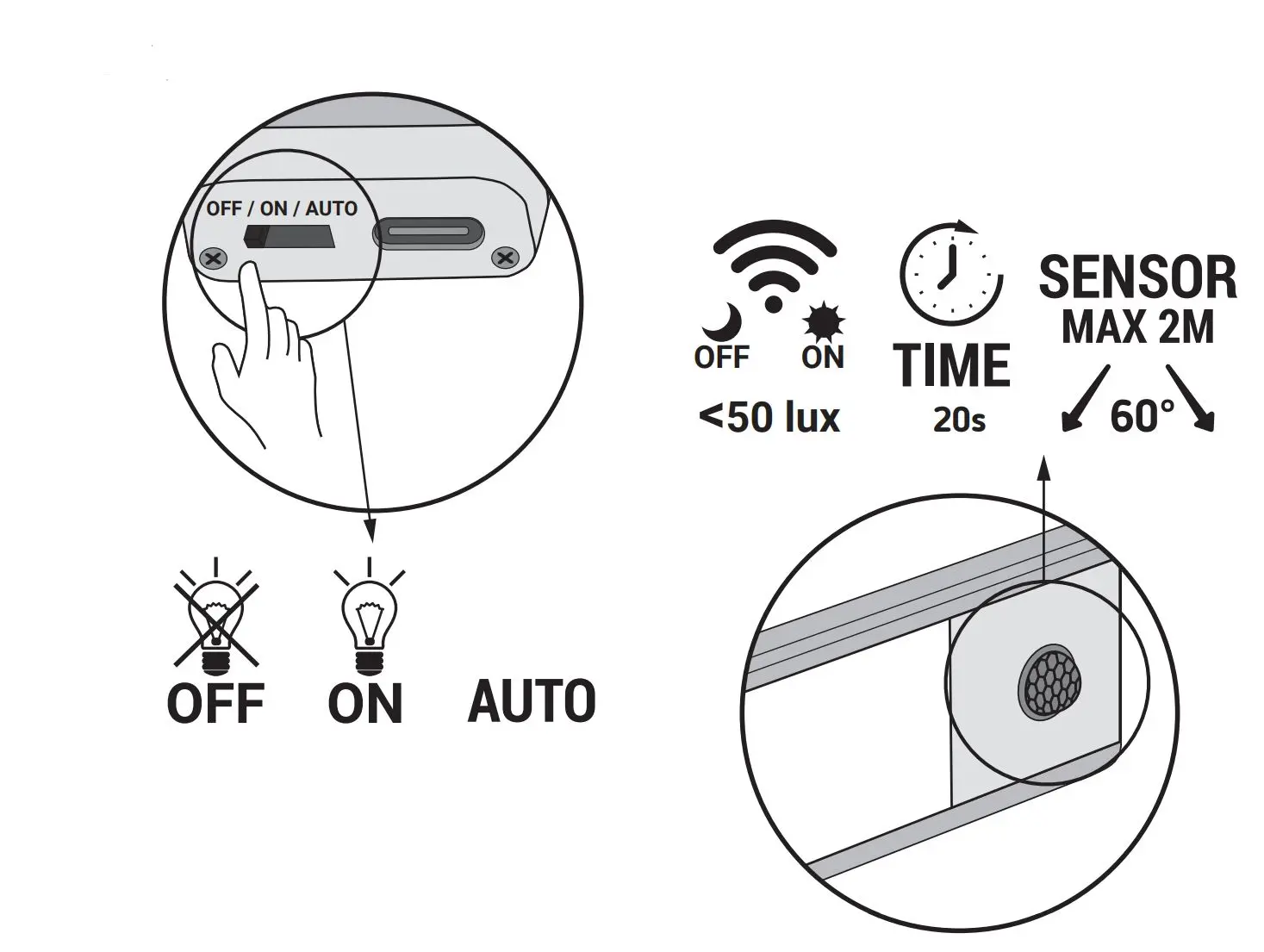 OFF / ON / AUTO

OFF ON AUTO

OFF ON
<50 lux

TIME
20s

SENSOR
MAX 2M
60°