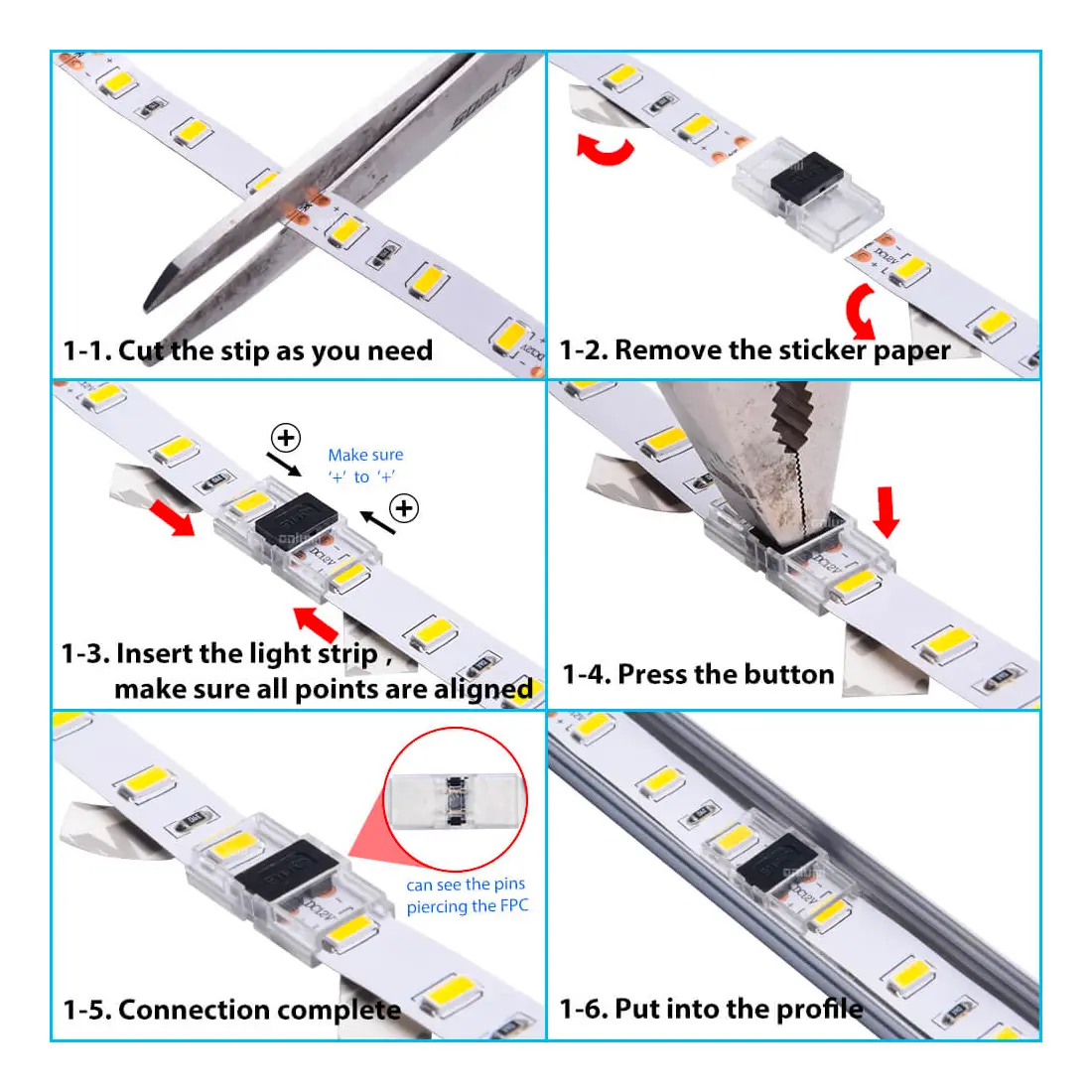 1-1. Cut the stip as you need

1-2. Remove the sticker paper

Make sure '+' to '+'

1-3. Insert the light strip , make sure all points are aligned

1-4. Press the button

can see the pins piercing the FPC

1-5. Connection complete

1-6. Put into the profile