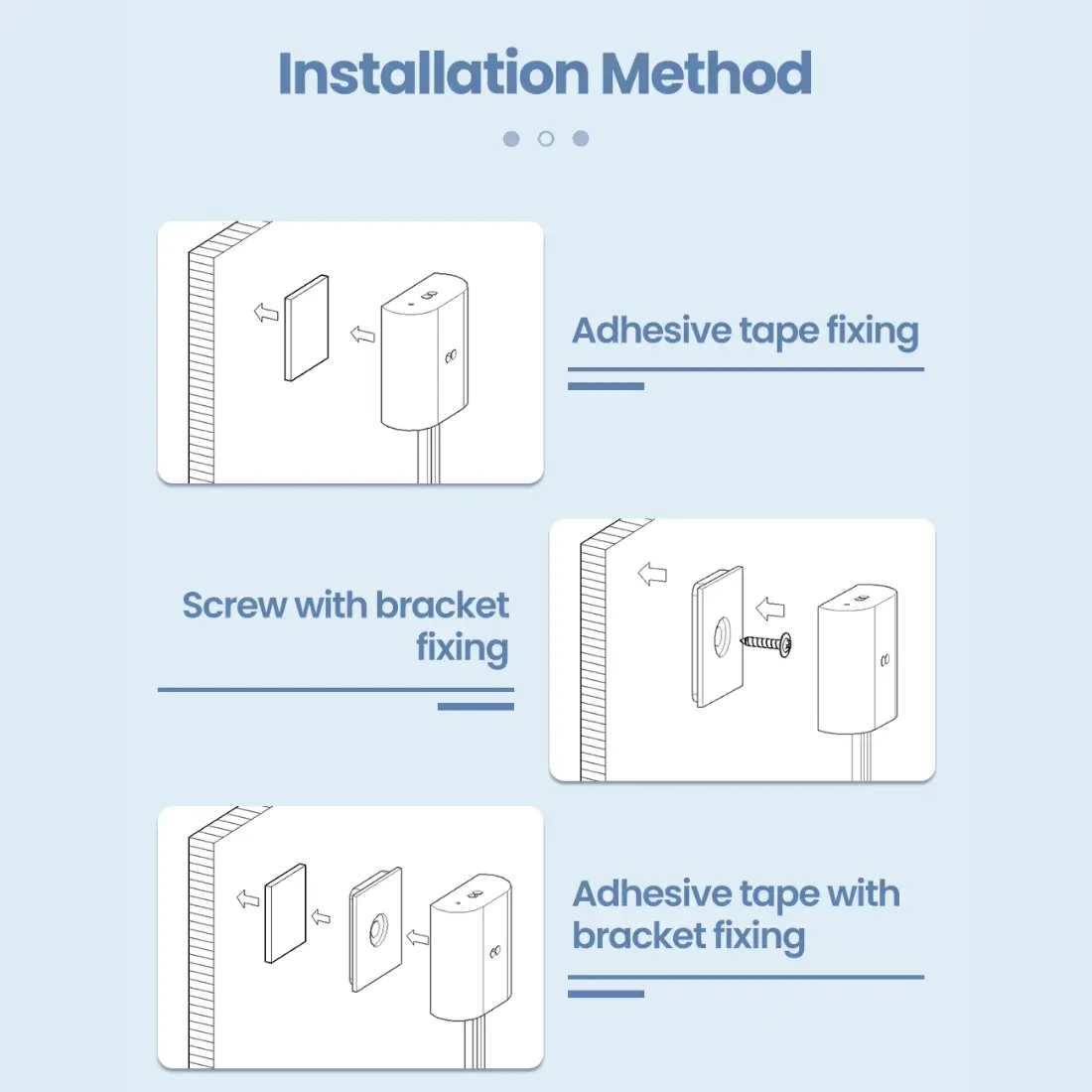 Installation Method

Adhesive tape fixing

Screw with bracket fixing

Adhesive tape with bracket fixing