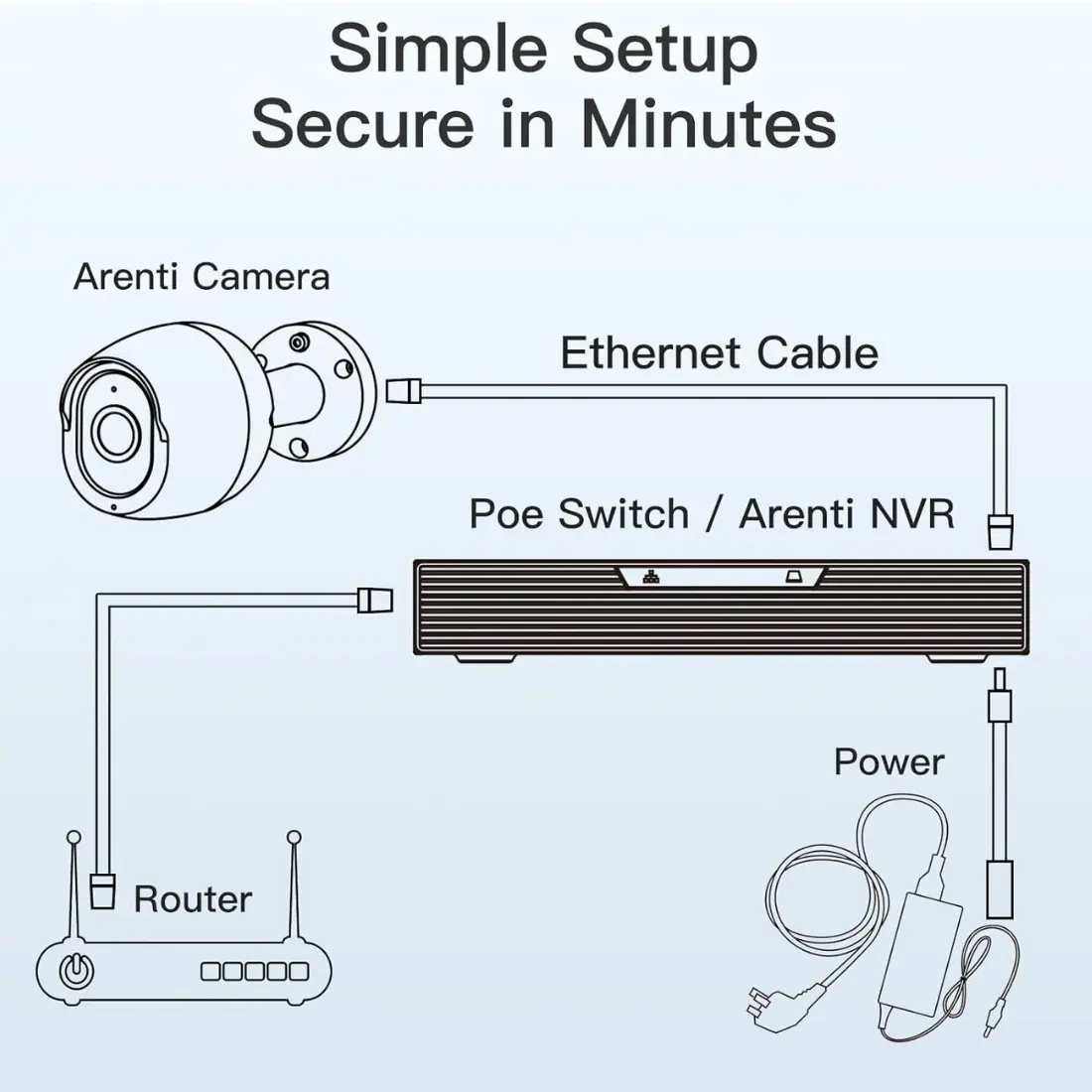 Simple Setup
Secure in Minutes

Arenti Camera

Ethernet Cable

Poe Switch / Arenti NVR

Power

Router