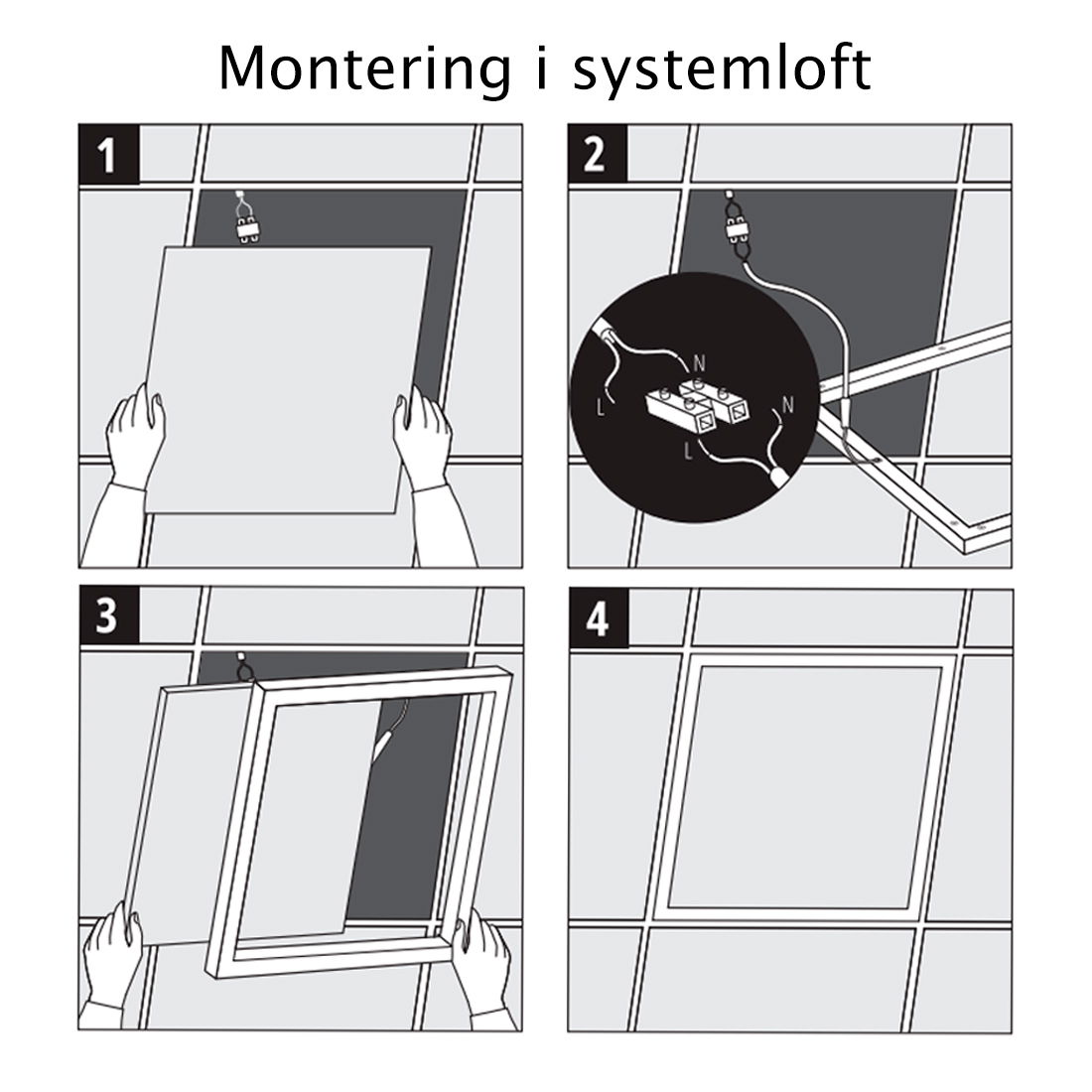 Montering i systemloft

1

2

N
L
N
L

3

4