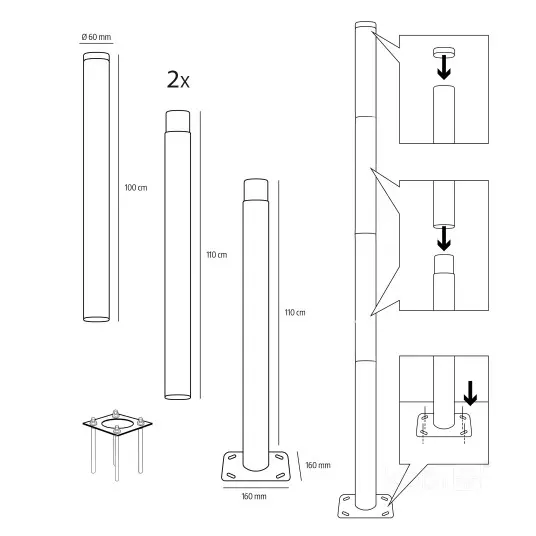 Ø 60 mm

2x

100 cm

110 cm

110 cm

160 mm

160 mm