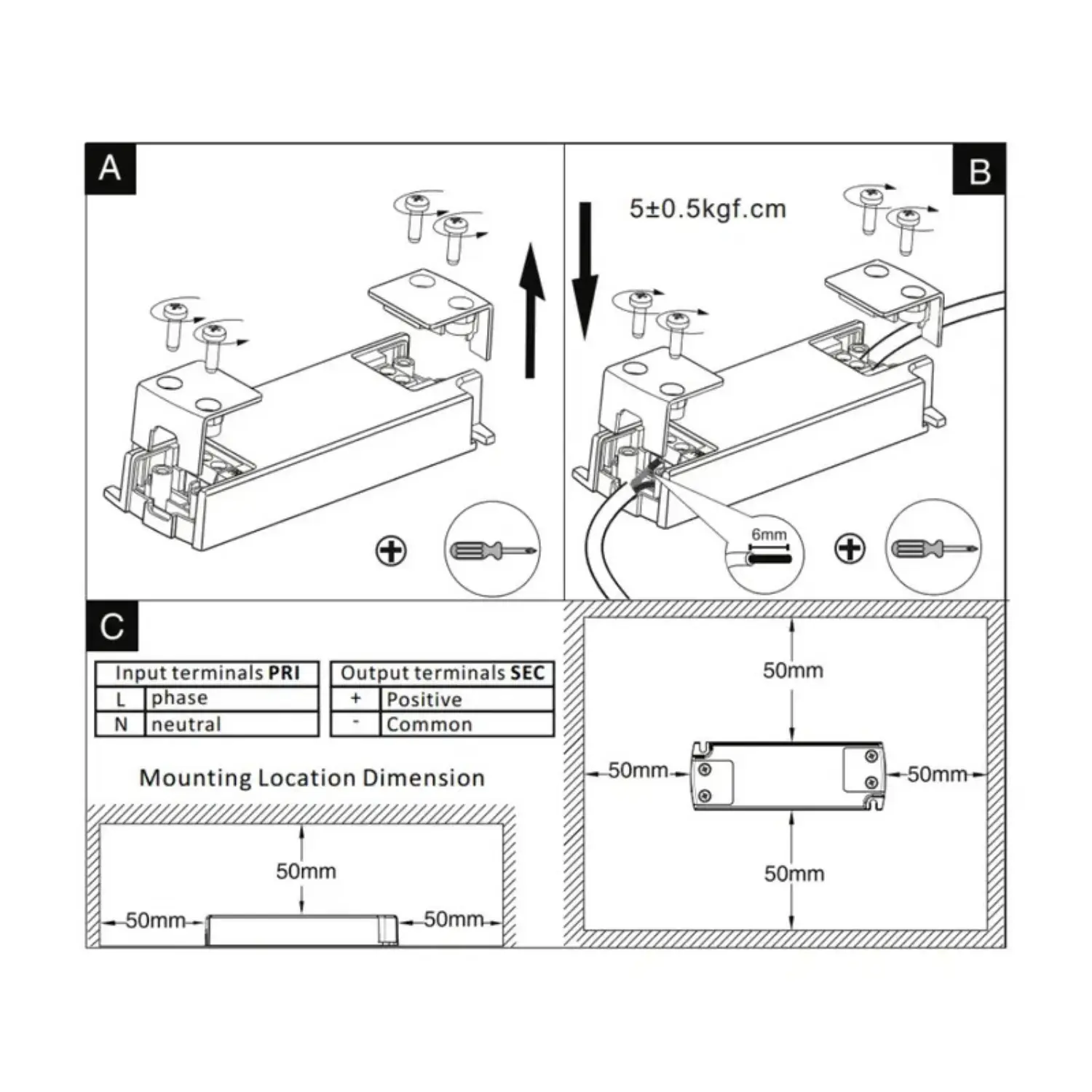 A

B

5±0.5kgf.cm

6mm

C

| Input terminals **PRI** | |
|---|---|
| L | phase |
| N | neutral |

| Output terminals **SEC** | |
|---|---|
| + | Positive |
| - | Common |

Mounting Location Dimension

50mm

50mm

50mm

50mm

50mm

50mm

50mm